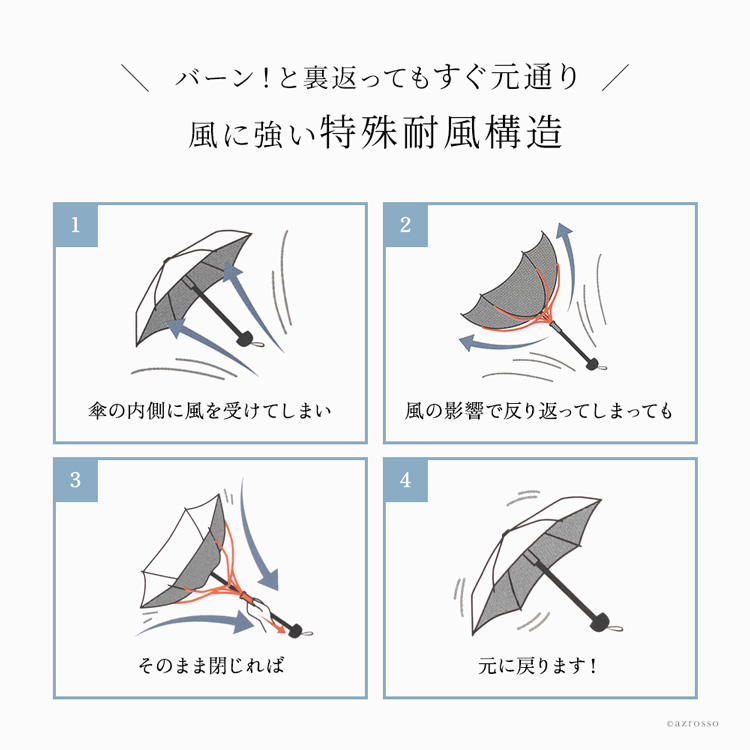 ＼ バーン！と裏返ってもすぐ元通り ／

風に強い特殊耐風構造

1

傘の内側に風を受けてしまい

2

風の影響で反り返ってしまっても

3

そのまま閉じれば

4

元に戻ります！

©azrosso