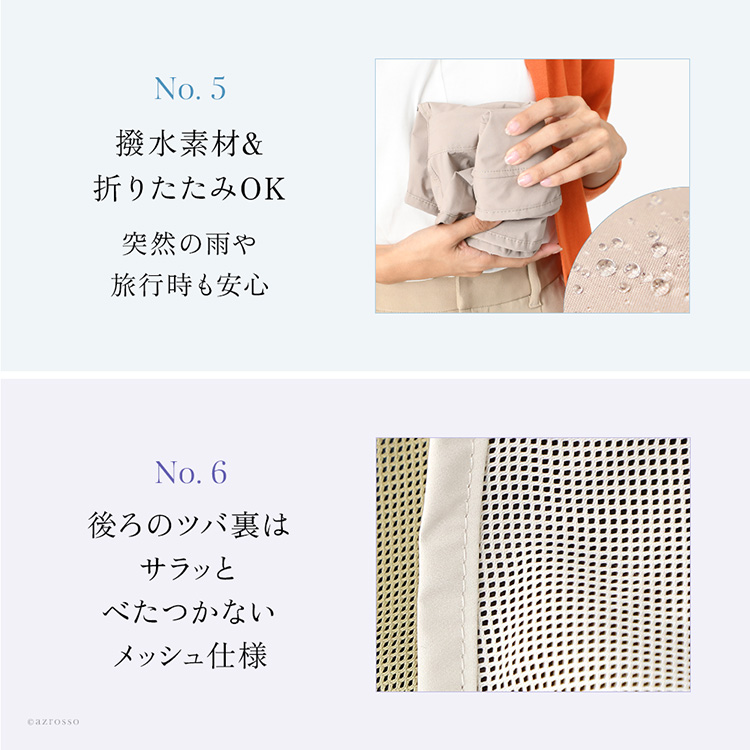 No. 5

撥水素材&
折りたたみOK

突然の雨や
旅行時も安心

No. 6

後ろのツバ裏は
サラッと
べたつかない
メッシュ仕様

©azrosso