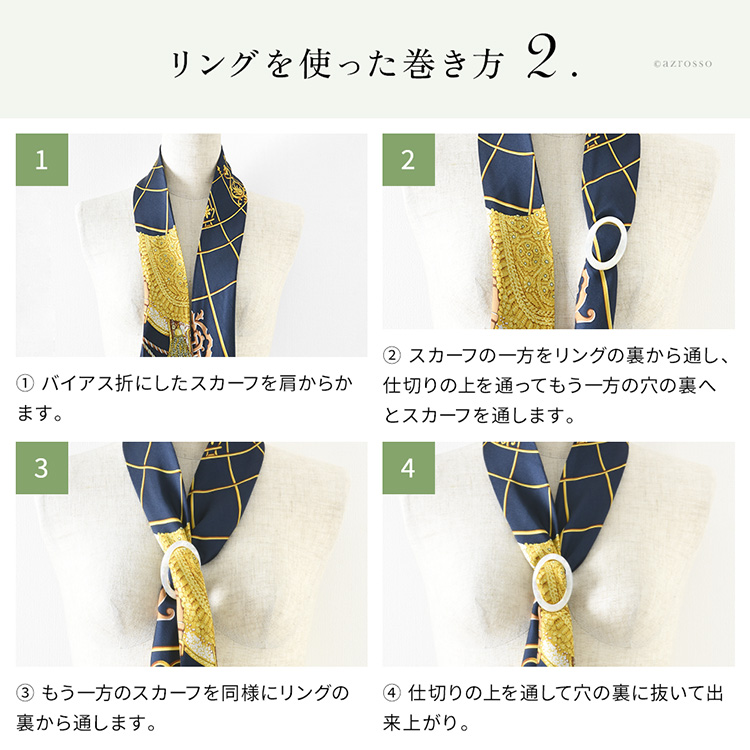 リングを使った巻き方 2.

©azrosso

1

① バイアス折にしたスカーフを肩からかます。

2

② スカーフの一方をリングの裏から通し、仕切りの上を通ってもう一方の穴の裏へとスカーフを通します。

3

③ もう一方のスカーフを同様にリングの裏から通します。

4

④ 仕切りの上を通して穴の裏に抜いて出来上がり。